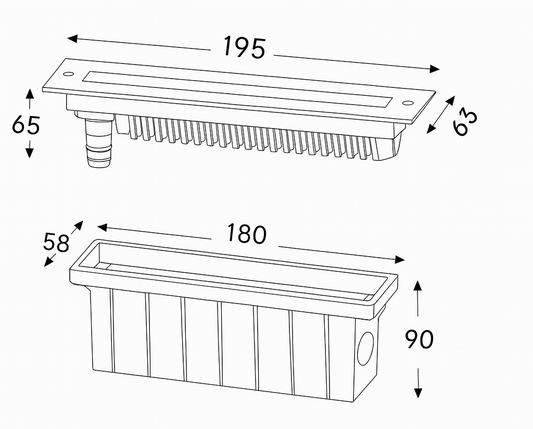 195
65
63
58
180
90