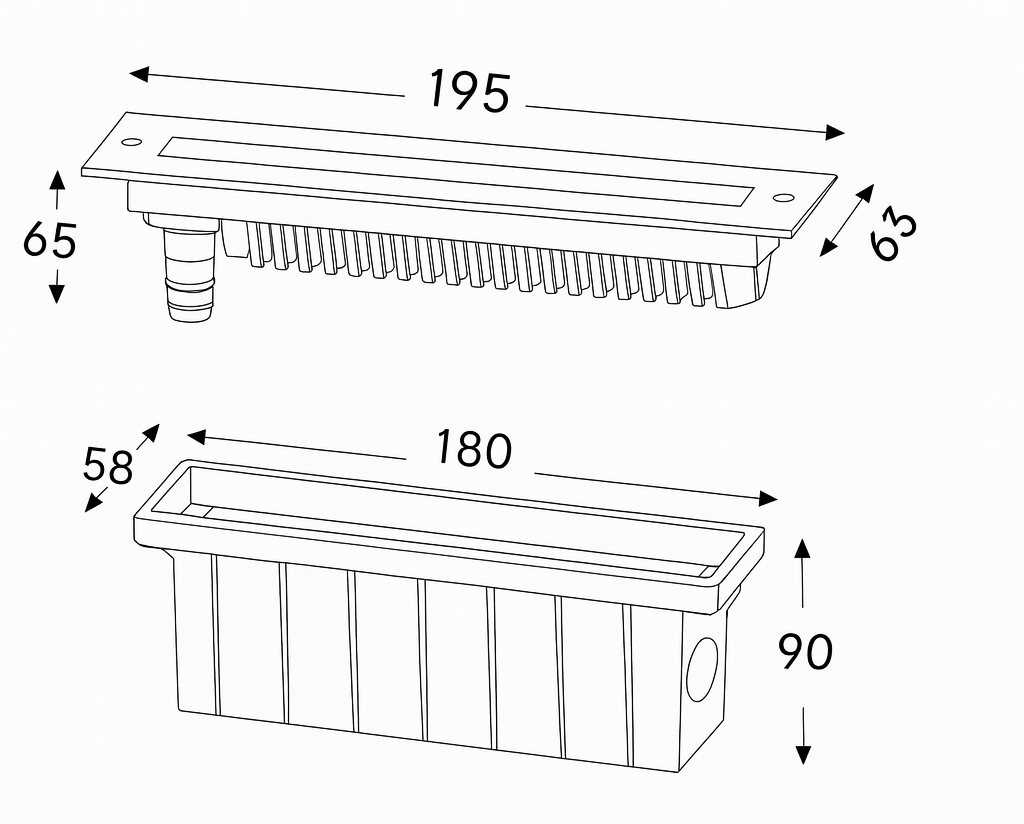 195

65

63

58

180

90