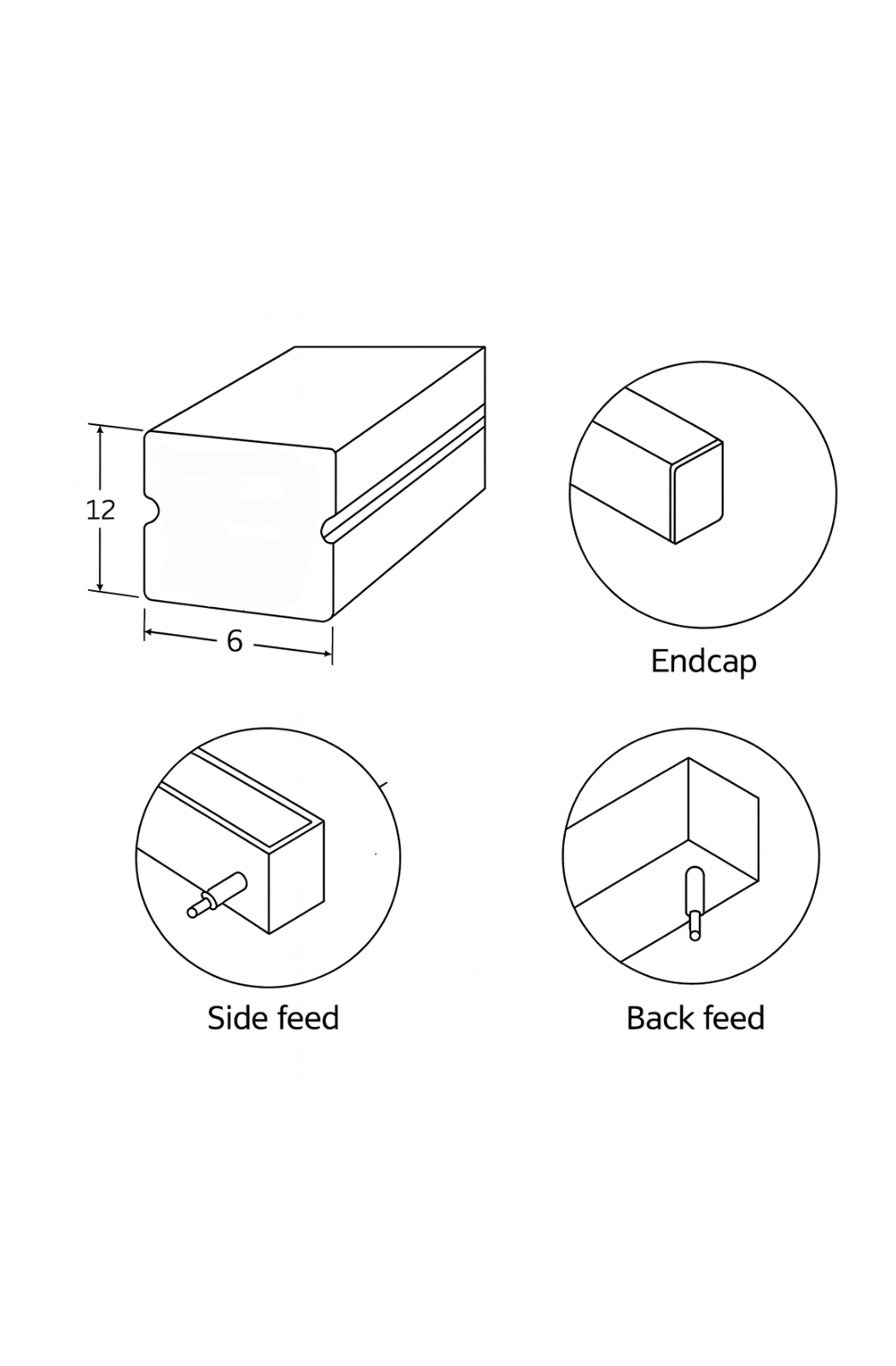 12

6

Endcap

Side feed

Back feed