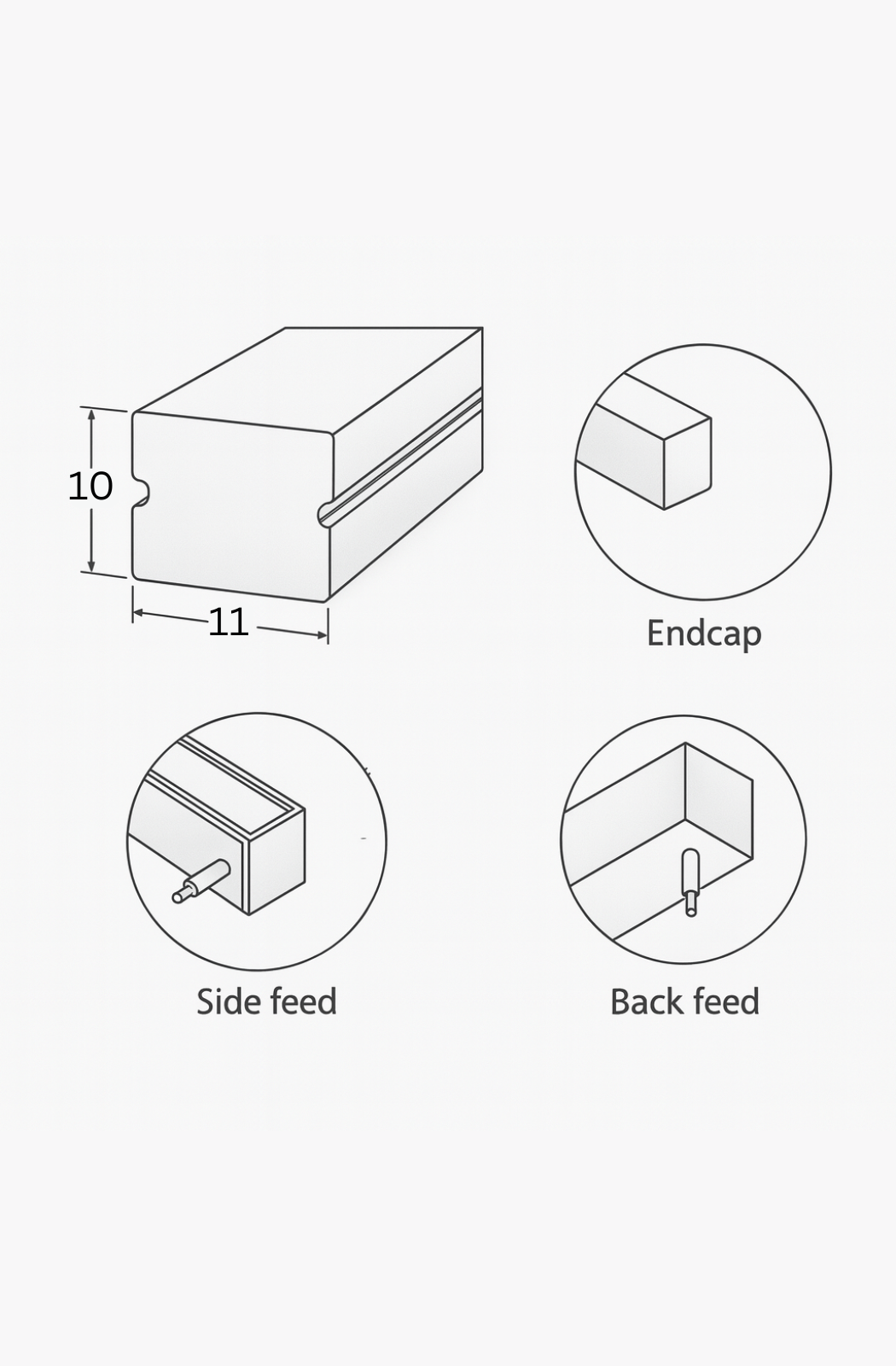 10

11

Endcap

Side feed

Back feed