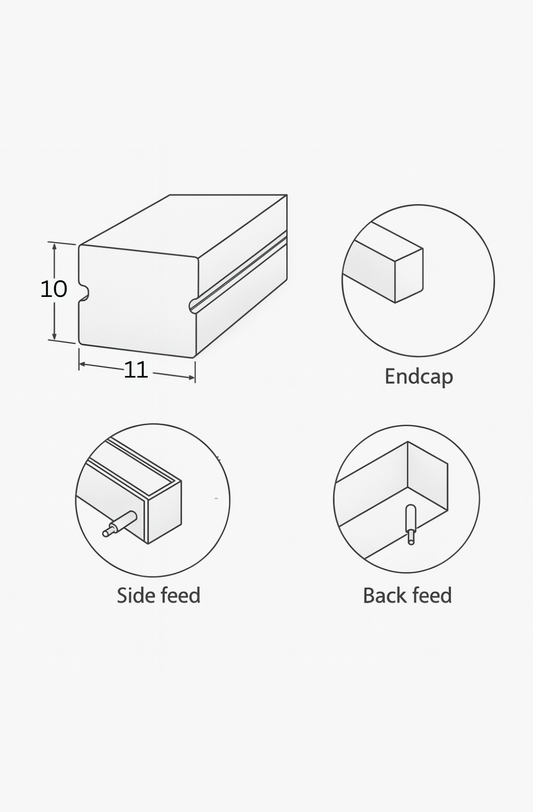 10

11

Endcap

Side feed

Back feed