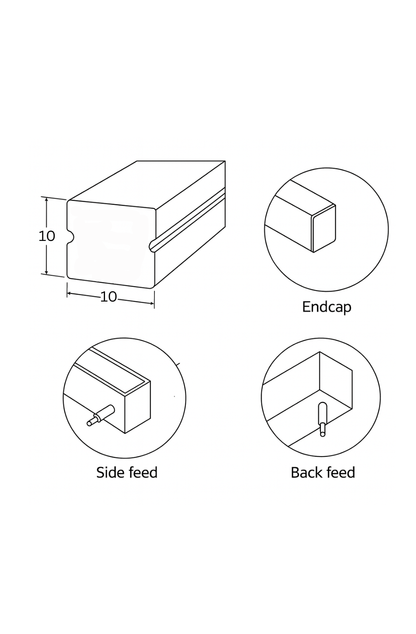 10

10

Endcap

Side feed

Back feed